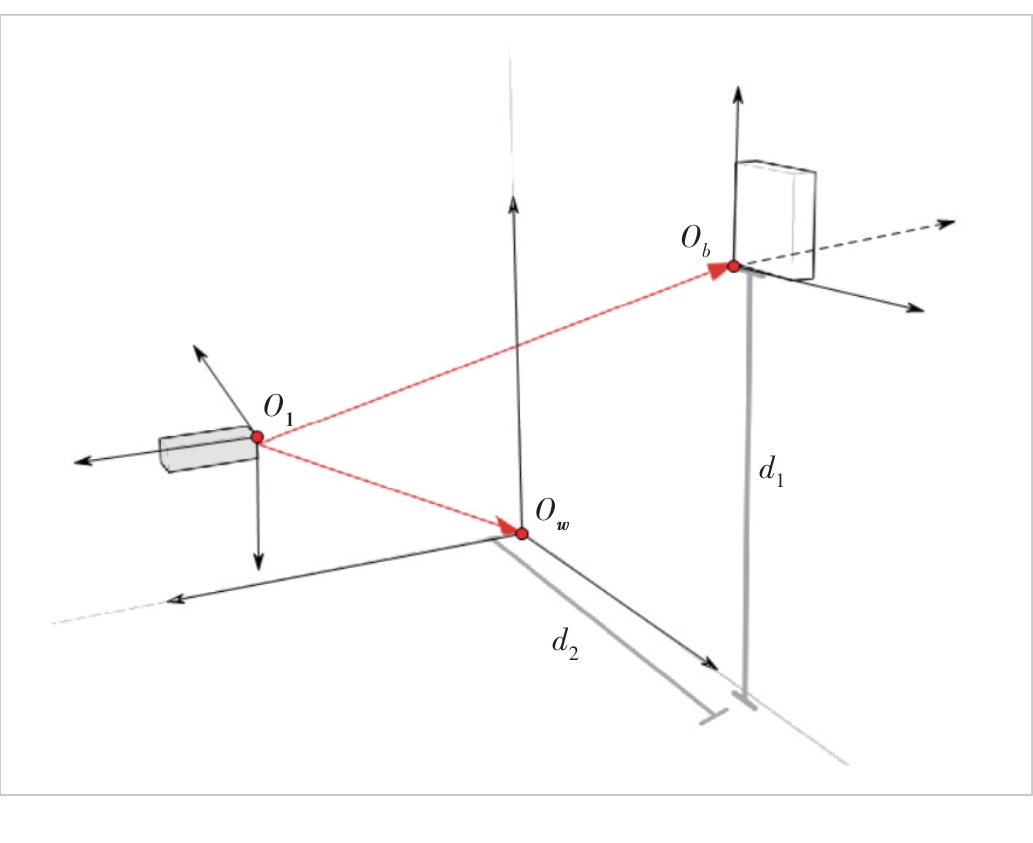 $O_b$

$O_1$

$d_1$

$O_w$

$d_2$